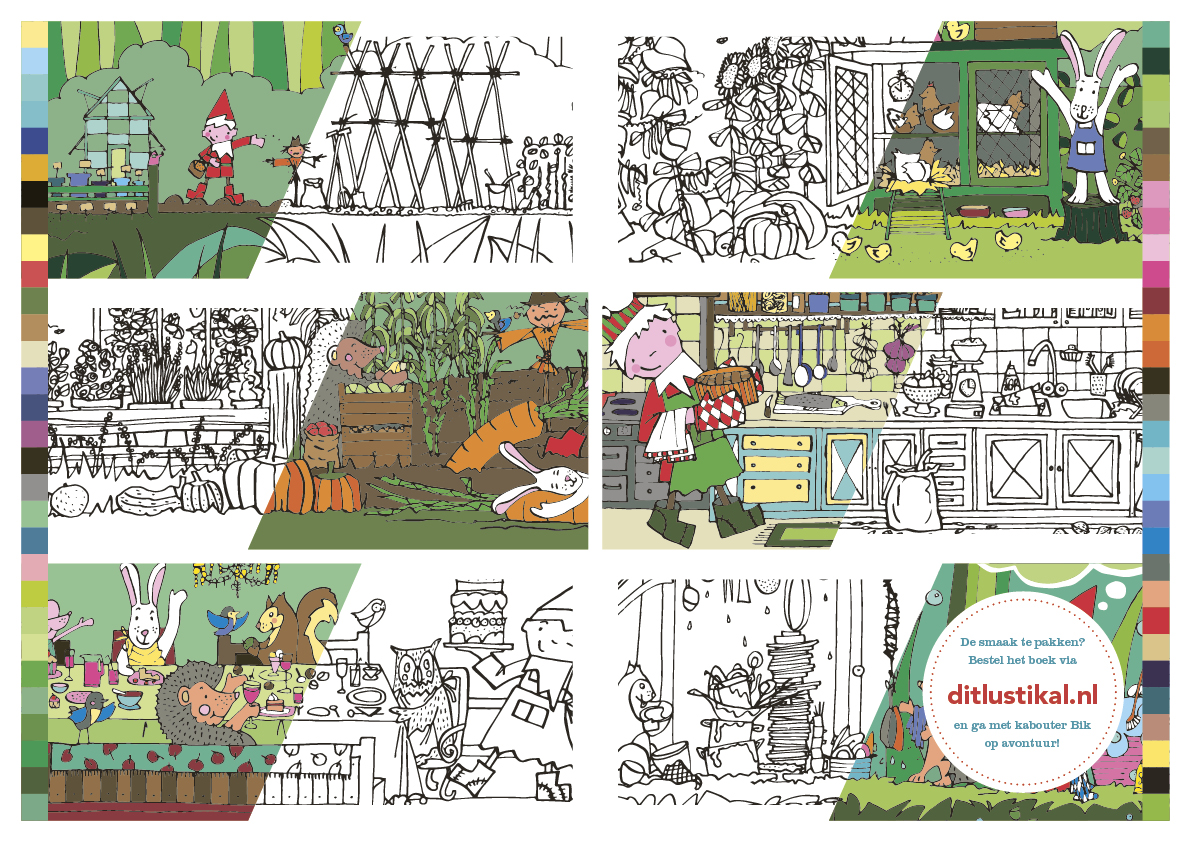 De smaak te pakken?
Bestel het boek via

ditlustikal.nl

en ga met kabouter Bik op avontuur!